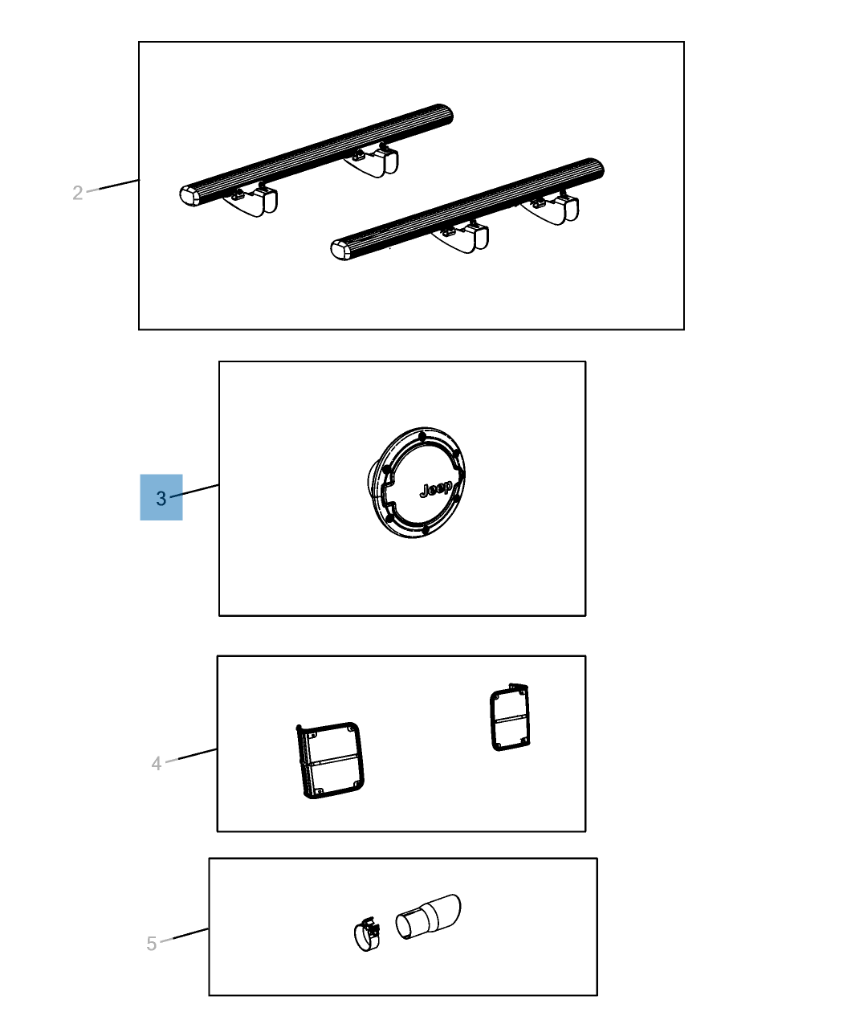 2

3

Jeep

4

5